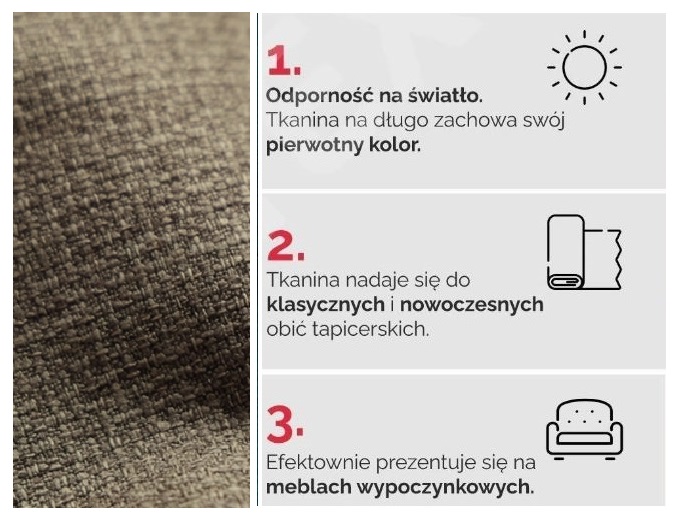 1.

Odporność na światło. Tkanina na długo zachowa swój pierwotny kolor.

2.

Tkanina nadaje się do klasycznych i nowoczesnych obić tapicerskich.

3.

Efektownie prezentuje się na meblach wypoczynkowych.